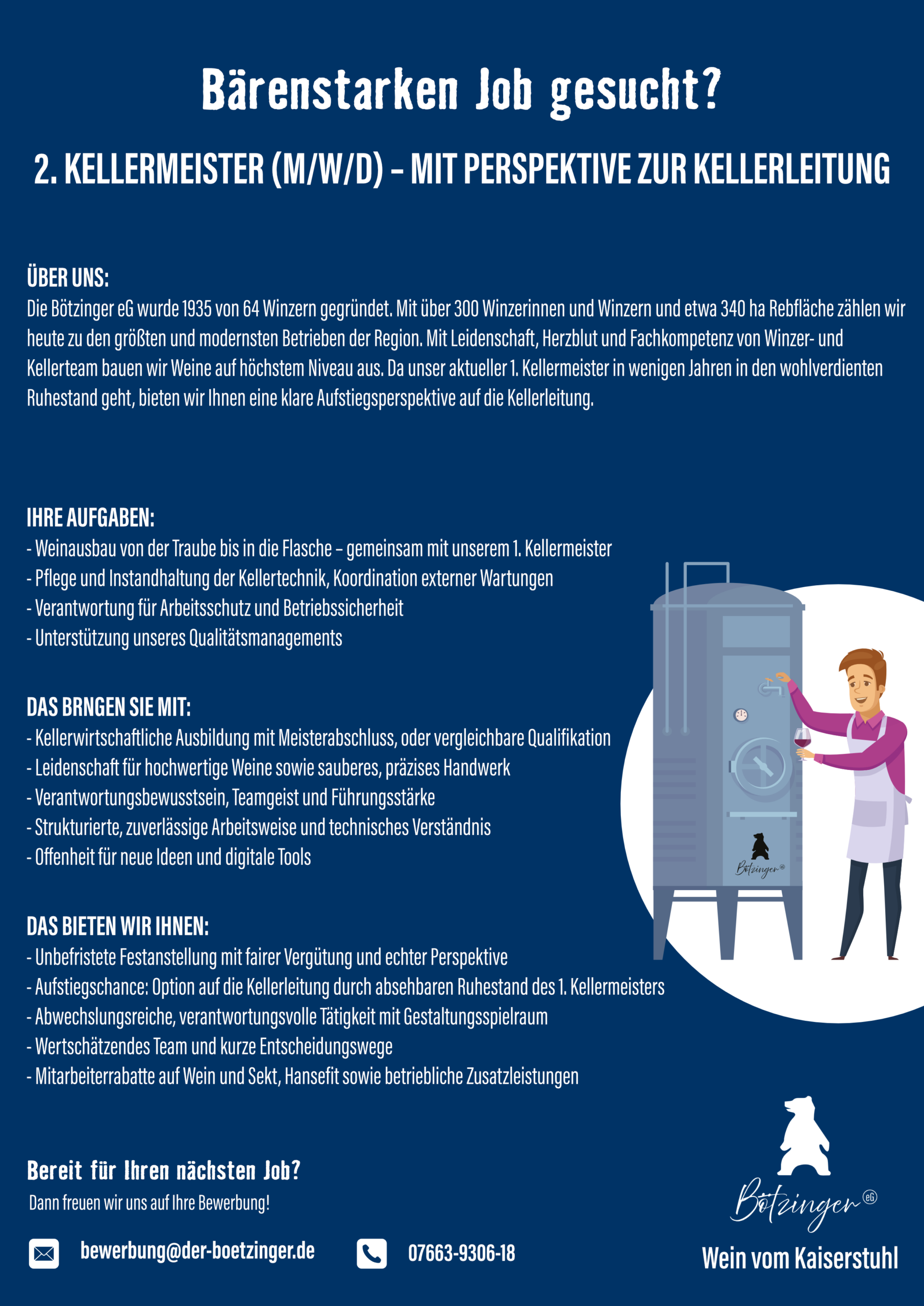 Bärenstarken Job gesucht?

2. KELLERMEISTER (M/W/D) – MIT PERSPEKTIVE ZUR KELLERLEITUNG

ÜBER UNS:
Die Bötzinger eG wurde 1935 von 64 Winzern gegründet. Mit über 300 Winzerinnen und Winzern und etwa 340 ha Rebfläche zählen wir heute zu den größten und modernsten Betrieben der Region. Mit Leidenschaft, Herzblut und Fachkompetenz von Winzer- und Kellerteam bauen wir Weine auf höchstem Niveau aus. Da unser aktueller 1. Kellermeister in wenigen Jahren in den wohlverdienten Ruhestand geht, bieten wir Ihnen eine klare Aufstiegsperspektive auf die Kellerleitung.

IHRE AUFGABEN:
- Weinausbau von der Traube bis in die Flasche – gemeinsam mit unserem 1. Kellermeister
- Pflege und Instandhaltung der Kellertechnik, Koordination externer Wartungen
- Verantwortung für Arbeitsschutz und Betriebssicherheit
- Unterstützung unseres Qualitätsmanagements

DAS BRNGEN SIE MIT:
- Kellerwirtschaftliche Ausbildung mit Meisterabschluss, oder vergleichbare Qualifikation
- Leidenschaft für hochwertige Weine sowie sauberes, präzises Handwerk
- Verantwortungsbewusstsein, Teamgeist und Führungsstärke
- Strukturierte, zuverlässige Arbeitsweise und technisches Verständnis
- Offenheit für neue Ideen und digitale Tools

DAS BIETEN WIR IHNEN:
- Unbefristete Festanstellung mit fairer Vergütung und echter Perspektive
- Aufstiegschance: Option auf die Kellerleitung durch absehbaren Ruhestand des 1. Kellermeisters
- Abwechslungsreiche, verantwortungsvolle Tätigkeit mit Gestaltungsspielraum
- Wertschätzendes Team und kurze Entscheidungswege
- Mitarbeiterrabatte auf Wein und Sekt, Hansefit sowie betriebliche Zusatzleistungen

Bötzinger eG

Bereit für Ihren nächsten Job?
Dann freuen wir uns auf Ihre Bewerbung!

bewerbung@der-boetzinger.de
07663-9306-18

Bötzinger eG
Wein vom Kaiserstuhl